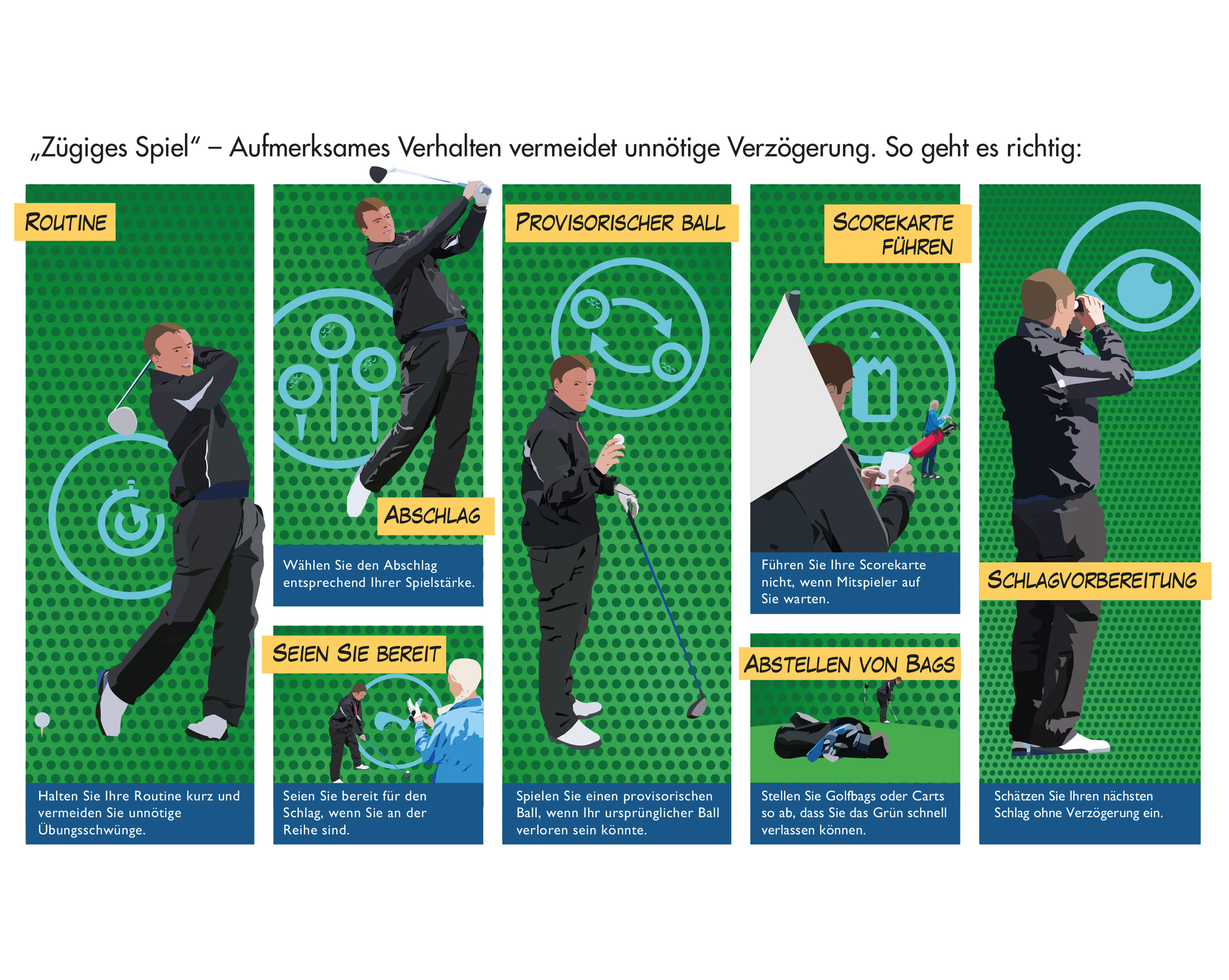 „Zügiges Spiel“ – Aufmerksames Verhalten vermeidet unnötige Verzögerung. So geht es richtig:

ROUTINE

Halten Sie Ihre Routine kurz und vermeiden Sie unnötige Übungsschwünge.

ABSCHLAG

Wählen Sie den Abschlag entsprechend Ihrer Spielstärke.

SEIEN SIE BEREIT

Seien Sie bereit für den Schlag, wenn Sie an der Reihe sind.

PROVISORISCHER BALL

Spielen Sie einen provisorischen Ball, wenn Ihr ursprünglicher Ball verloren sein könnte.

SCOREKARTE FÜHREN

Führen Sie Ihre Scorekarte nicht, wenn Mitspieler auf Sie warten.

ABSTELLEN VON BAGS

Stellen Sie Golfbags oder Carts so ab, dass Sie das Grün schnell verlassen können.

SCHLAGVORBEREITUNG

Schätzen Sie Ihren nächsten Schlag ohne Verzögerung ein.